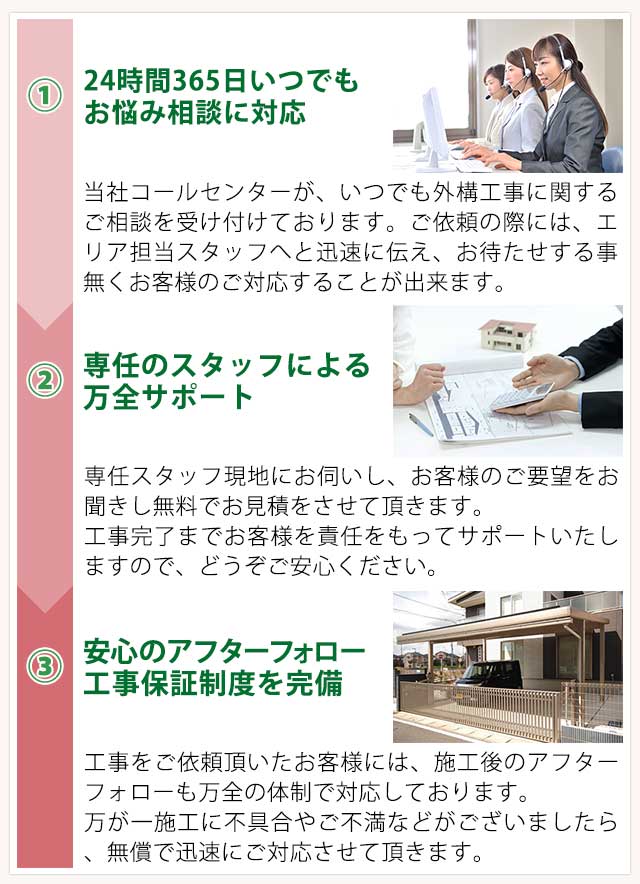 ①

24時間365日いつでも
お悩み相談に対応

当社コールセンターが、いつでも外構工事に関するご相談を受け付けております。ご依頼の際には、エリア担当スタッフへと迅速に伝え、お待たせする事無くお客様のご対応することが出来ます。

②

専任のスタッフによる
万全サポート

専任スタッフ現地にお伺いし、お客様のご要望をお聞きし無料でお見積をさせて頂きます。
工事完了までお客様を責任をもってサポートいたしますので、どうぞご安心ください。

③

安心のアフターフォロー
工事保証制度を完備

工事をご依頼頂いたお客様には、施工後のアフターフォローも万全の体制で対応しております。
万が一施工に不具合やご不満などがございましたら、無償で迅速にご対応させて頂きます。